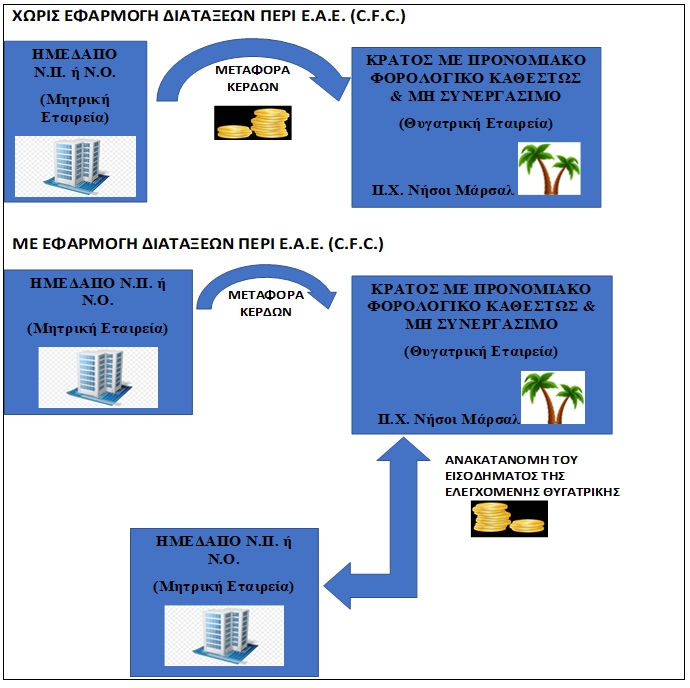 ΧΩΡΙΣ ΕΦΑΡΜΟΓΗ ΔΙΑΤΑΞΕΩΝ ΠΕΡΙ Ε.Α.Ε. (C.F.C.)

ΗΜΕΔΑΠΟ Ν.Π. ή Ν.Ο.

(Μητρική Εταιρεία)

ΜΕΤΑΦΟΡΑ ΚΕΡΔΩΝ

ΚΡΑΤΟΣ ΜΕ ΠΡΟΝΟΜΙΑΚΟ ΦΟΡΟΛΟΓΙΚΟ ΚΑΘΕΣΤΩΣ & ΜΗ ΣΥΝΕΡΓΑΣΙΜΟ

(Θυγατρική Εταιρεία)

Π.Χ. Νήσοι Μάρσαλ

ΜΕ ΕΦΑΡΜΟΓΗ ΔΙΑΤΑΞΕΩΝ ΠΕΡΙ Ε.Α.Ε. (C.F.C.)

ΗΜΕΔΑΠΟ Ν.Π. ή Ν.Ο.

(Μητρική Εταιρεία)

ΜΕΤΑΦΟΡΑ ΚΕΡΔΩΝ

ΚΡΑΤΟΣ ΜΕ ΠΡΟΝΟΜΙΑΚΟ ΦΟΡΟΛΟΓΙΚΟ ΚΑΘΕΣΤΩΣ & ΜΗ ΣΥΝΕΡΓΑΣΙΜΟ

(Θυγατρική Εταιρεία)

Π.Χ. Νήσοι Μάρσαλ

ΑΝΑΚΑΤΑΝΟΜΗ ΤΟΥ ΕΙΣΟΔΗΜΑΤΟΣ ΤΗΣ ΕΛΕΓΧΟΜΕΝΗΣ ΘΥΓΑΤΡΙΚΗΣ

ΗΜΕΔΑΠΟ Ν.Π. ή Ν.Ο.

(Μητρική Εταιρεία)